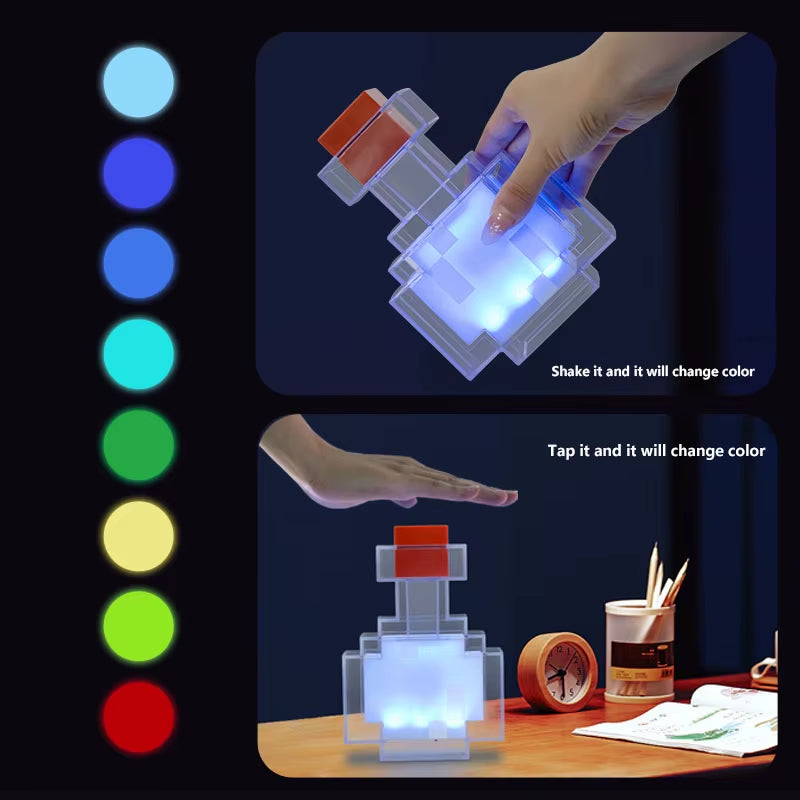 Shake it and it will change color

Tap it and it will change color